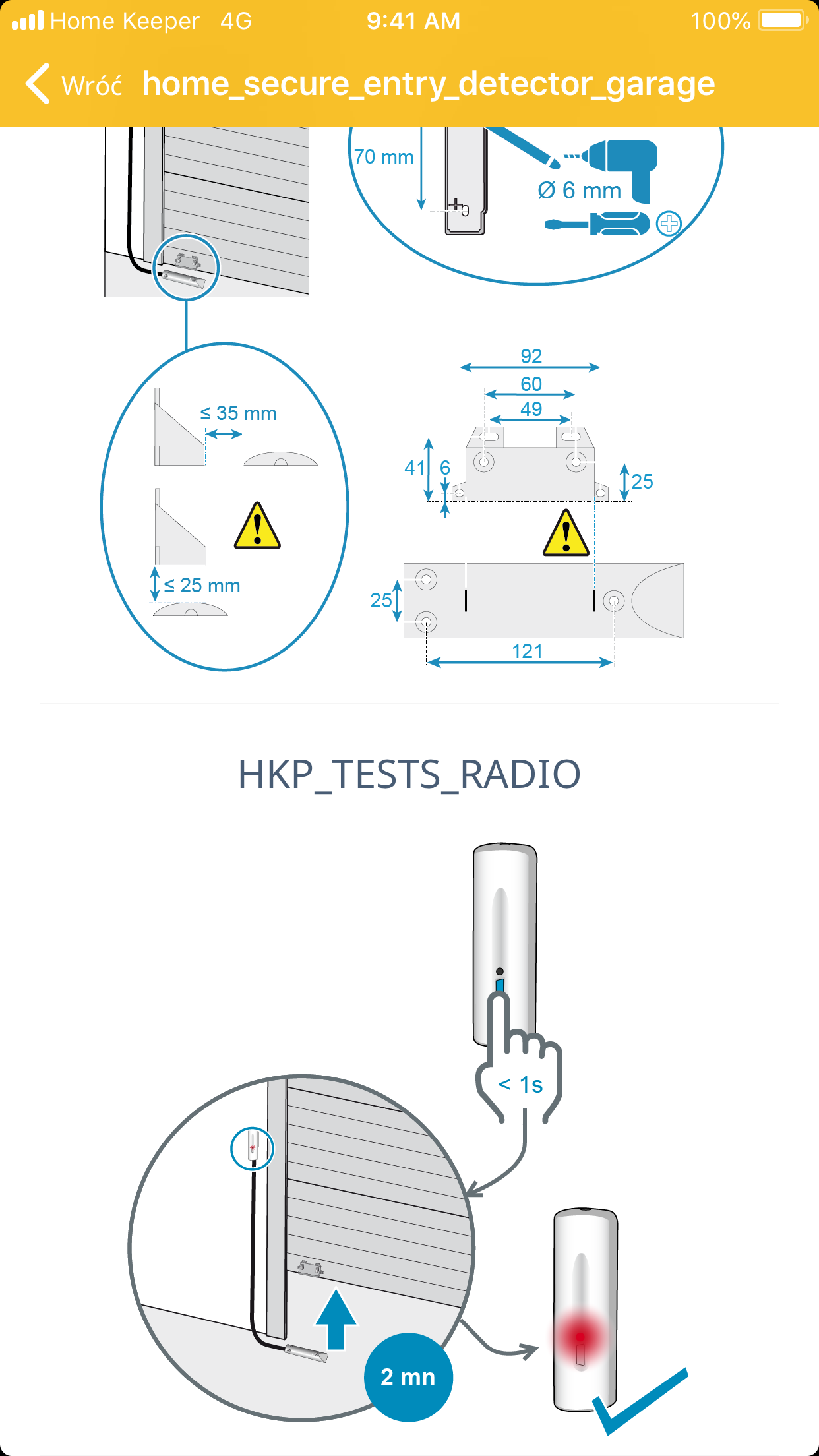 Home Keeper 4G 9:41 AM 100%

Wróć home_secure_entry_detector_garage

70 mm

Ø 6 mm

≤ 35 mm

≤ 25 mm

92
60
49
41
6
25
25
121

HKP_TESTS_RADIO

< 1s

2 mn